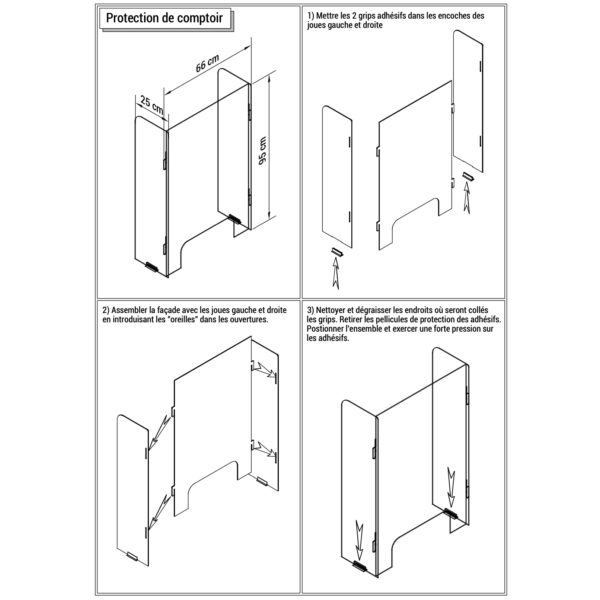 Protection de comptoir

66 cm

25 cm

95 cm

1) Mettre les 2 grips adhésifs dans les encoches des joues gauche et droite

2) Assembler la façade avec les joues gauche et droite en introduisant les "oreilles" dans les ouvertures.

3) Nettoyer et dégraisser les endroits où seront collés les grips. Retirer les pellicules de protection des adhésifs. Postionner l'ensemble et exercer une forte pression sur les adhésifs.